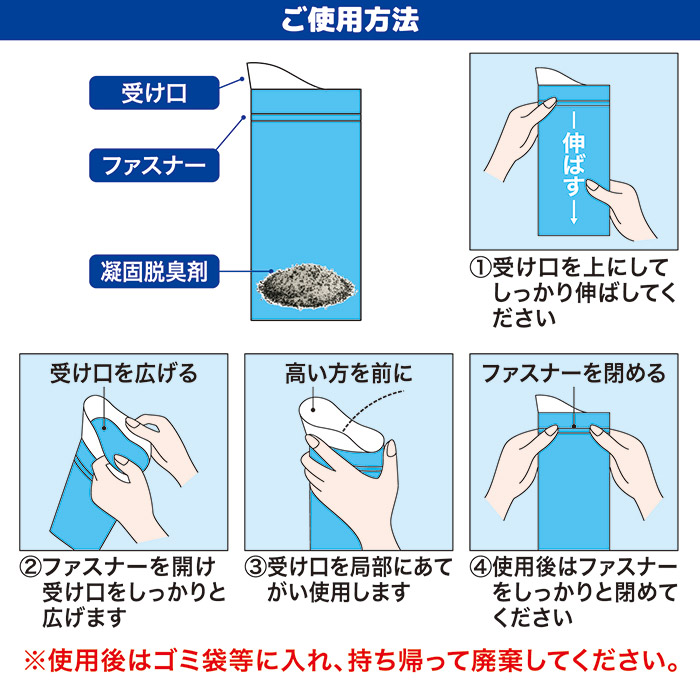 ご使用方法

受け口

ファスナー

凝固脱臭剤

伸ばす

①受け口を上にしてしっかり伸ばしてください

受け口を広げる

②ファスナーを開け受け口をしっかりと広げます

高い方を前に

③受け口を局部にあてがい使用します

ファスナーを閉める

④使用後はファスナーをしっかりと閉めてください

※使用後はゴミ袋等に入れ、持ち帰って廃棄してください。