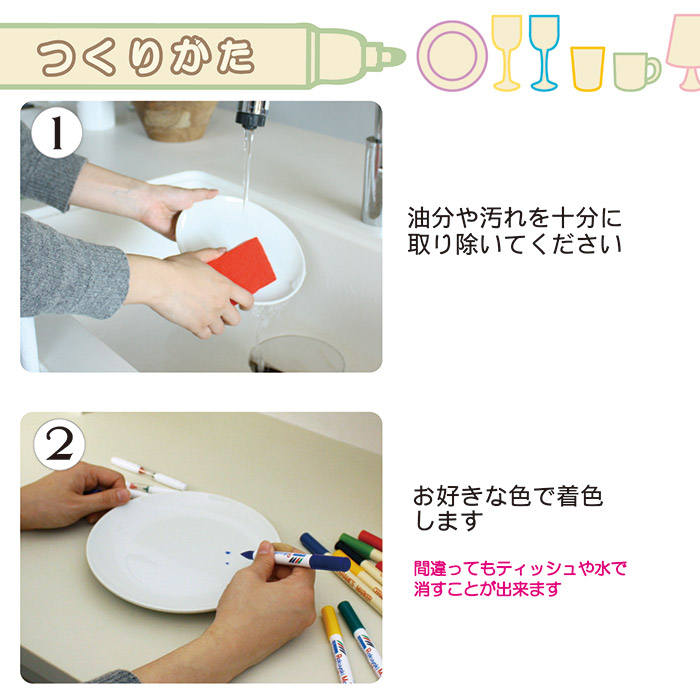 つくりかた

1

油分や汚れを十分に取り除いてください

2

お好きな色で着色します

間違ってもティッシュや水で消すことが出来ます