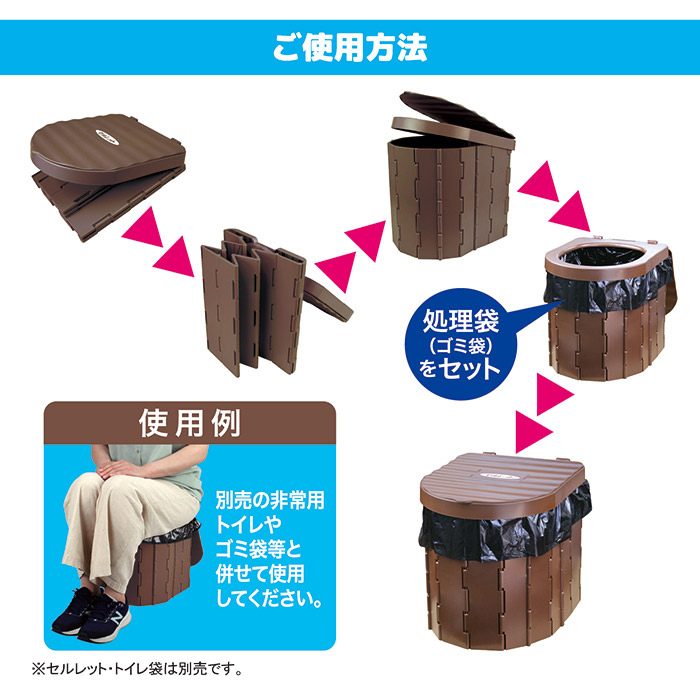 ご使用方法

処理袋
（ゴミ袋）
をセット

使用例

別売の非常用トイレやゴミ袋等と併せて使用してください。

※セルレット・トイレ袋は別売です。