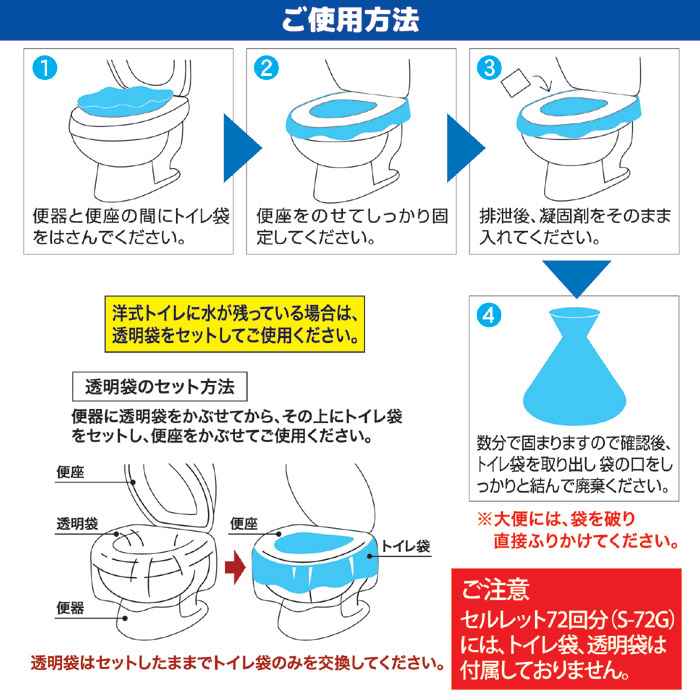 ご使用方法

1
便器と便座の間にトイレ袋をはさんでください。

2
便座をのせてしっかり固定してください。

3
排泄後、凝固剤をそのまま入れてください。

4
数分で固まりますので確認後、トイレ袋を取り出し 袋の口をしっかりと結んで廃棄ください。

※大便には、袋を破り直接ふりかけてください。

洋式トイレに水が残っている場合は、透明袋をセットしてご使用ください。

透明袋のセット方法

便器に透明袋をかぶせてから、その上にトイレ袋をセットし、便座をかぶせてご使用ください。

便座
透明袋
便器
便座
トイレ袋

透明袋はセットしたままでトイレ袋のみを交換してください。

ご注意
セルレット72回分（S-72G）には、トイレ袋、透明袋は付属しておりません。