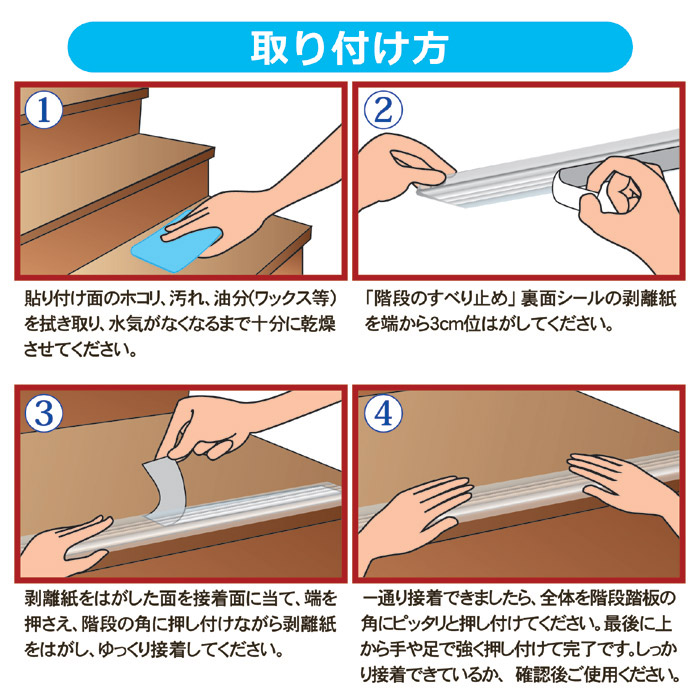 取り付け方

①

貼り付け面のホコリ、汚れ、油分(ワックス等)を拭き取り、水気がなくなるまで十分に乾燥させてください。

②

「階段のすべり止め」裏面シールの剥離紙を端から3cm位はがしてください。

③

剥離紙をはがした面を接着面に当て、端を押さえ、階段の角に押し付けながら剥離紙をはがし、ゆっくり接着してください。

④

一通り接着できましたら、全体を階段踏板の角にピッタリと押し付けてください。最後に上から手や足で強く押し付けて完了です。しっかり接着できているか、確認後ご使用ください。