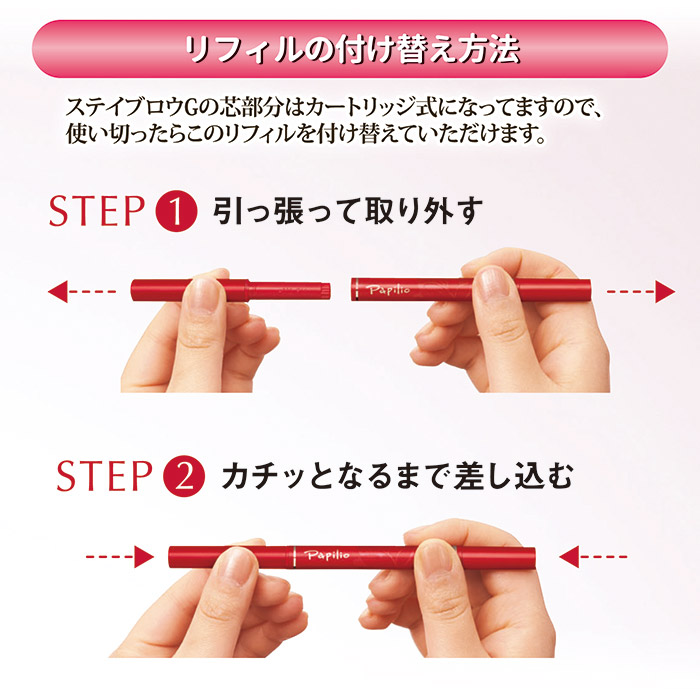 リフィルの付け替え方法

ステイブロウGの芯部分はカートリッジ式になってますので、使い切ったらこのリフィルを付け替えていただけます。

STEP 1 引っ張って取り外す

Papilio

STEP 2 カチッとなるまで差し込む

Papilio