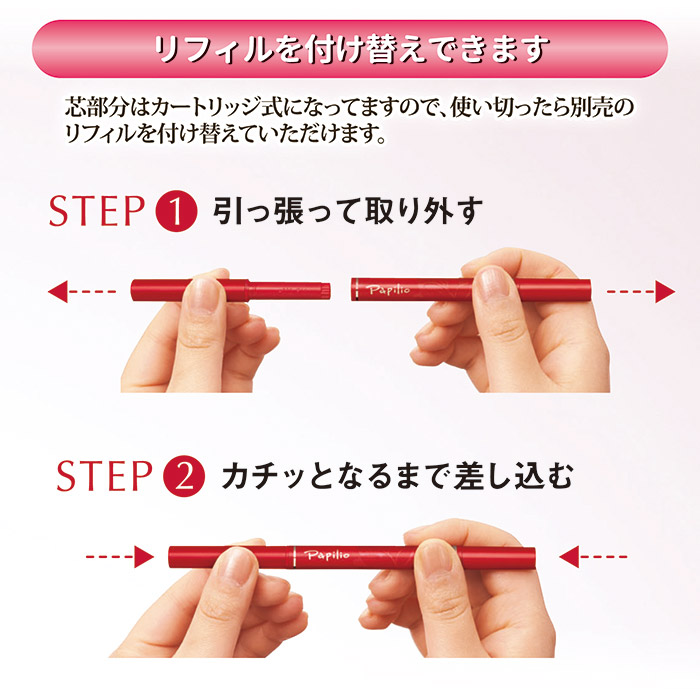 リフィルを付け替えできます

芯部分はカートリッジ式になってますので、使い切ったら別売のリフィルを付け替えていただけます。

STEP 1 引っ張って取り外す

Papilio

STEP 2 カチッとなるまで差し込む

Papilio